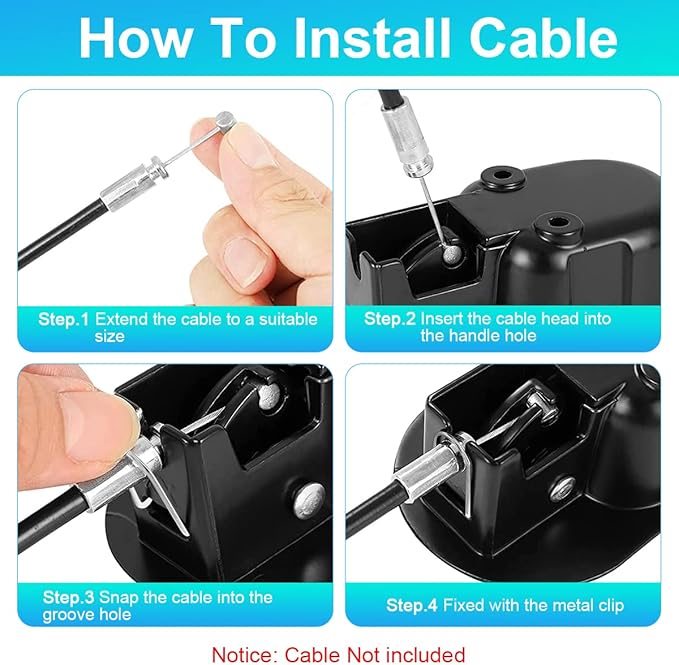 How To Install Cable

Step.1 Extend the cable to a suitable size

Step.2 Insert the cable head into the handle hole

Step.3 Snap the cable into the groove hole

Step.4 Fixed with the metal clip

Notice: Cable Not included